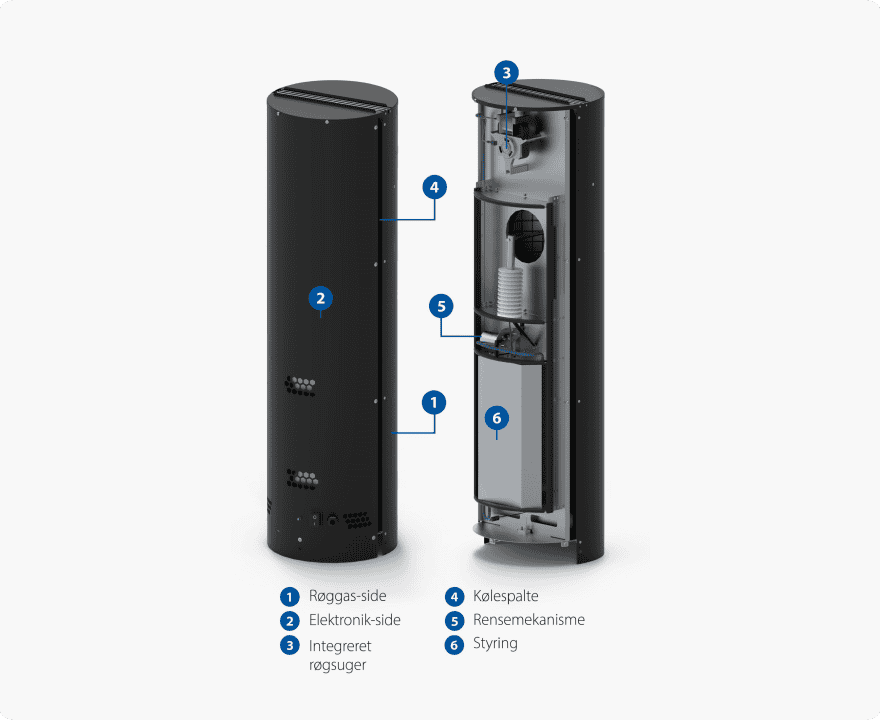 3

4

2

5

1

6

1 Røggas-side
2 Elektronik-side
3 Integreret røgsuger

4 Kølespalte
5 Rensemekanisme
6 Styring